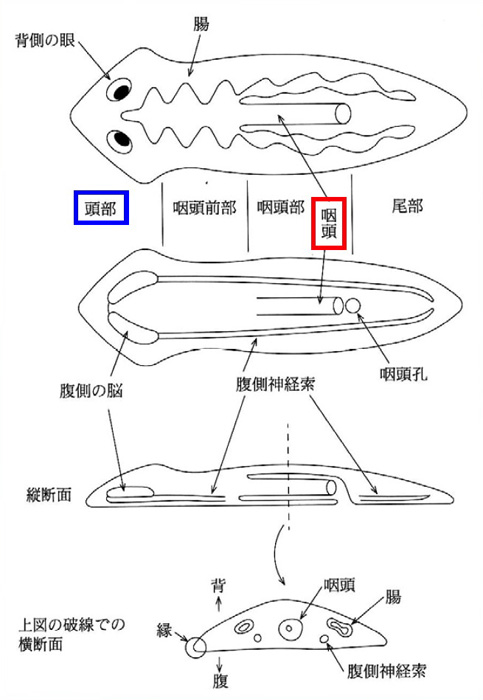 背側の眼

腸

頭部

咽頭前部

咽頭部

咽頭

尾部

咽頭孔

腹側の脳

腹側神経索

縦断面

背

咽頭

腸

上図の破線での横断面

縁

腹

腹側神経索