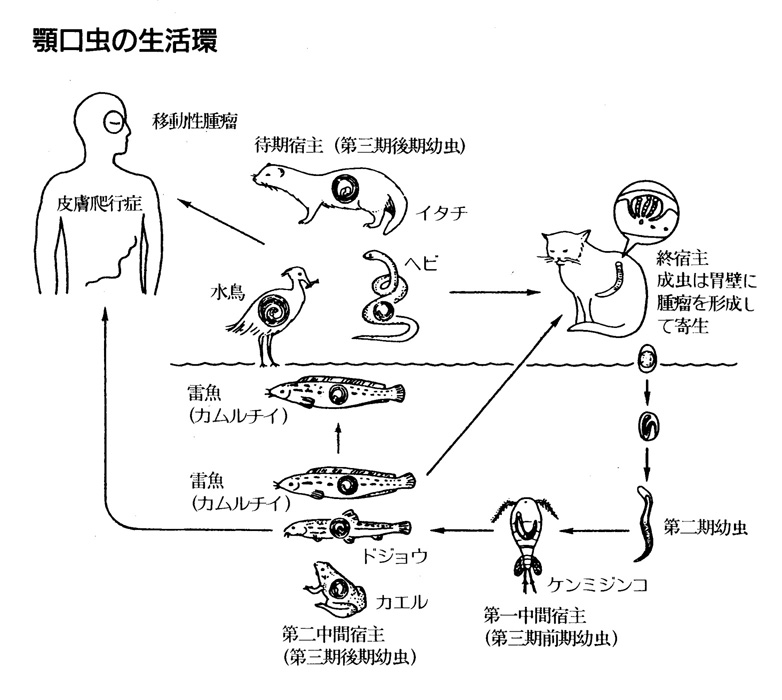 顎口虫の生活環

移動性腫瘤

皮膚爬行症

待期宿主（第三期後期幼虫）

イタチ

ヘビ

水鳥

終宿主
成虫は胃壁に腫瘤を形成して寄生

雷魚
（カムルチイ）

雷魚
（カムルチイ）

ドジョウ

カエル

第二中間宿主
（第三期後期幼虫）

ケンミジンコ

第一中間宿主
（第三期前期幼虫）

第二期幼虫